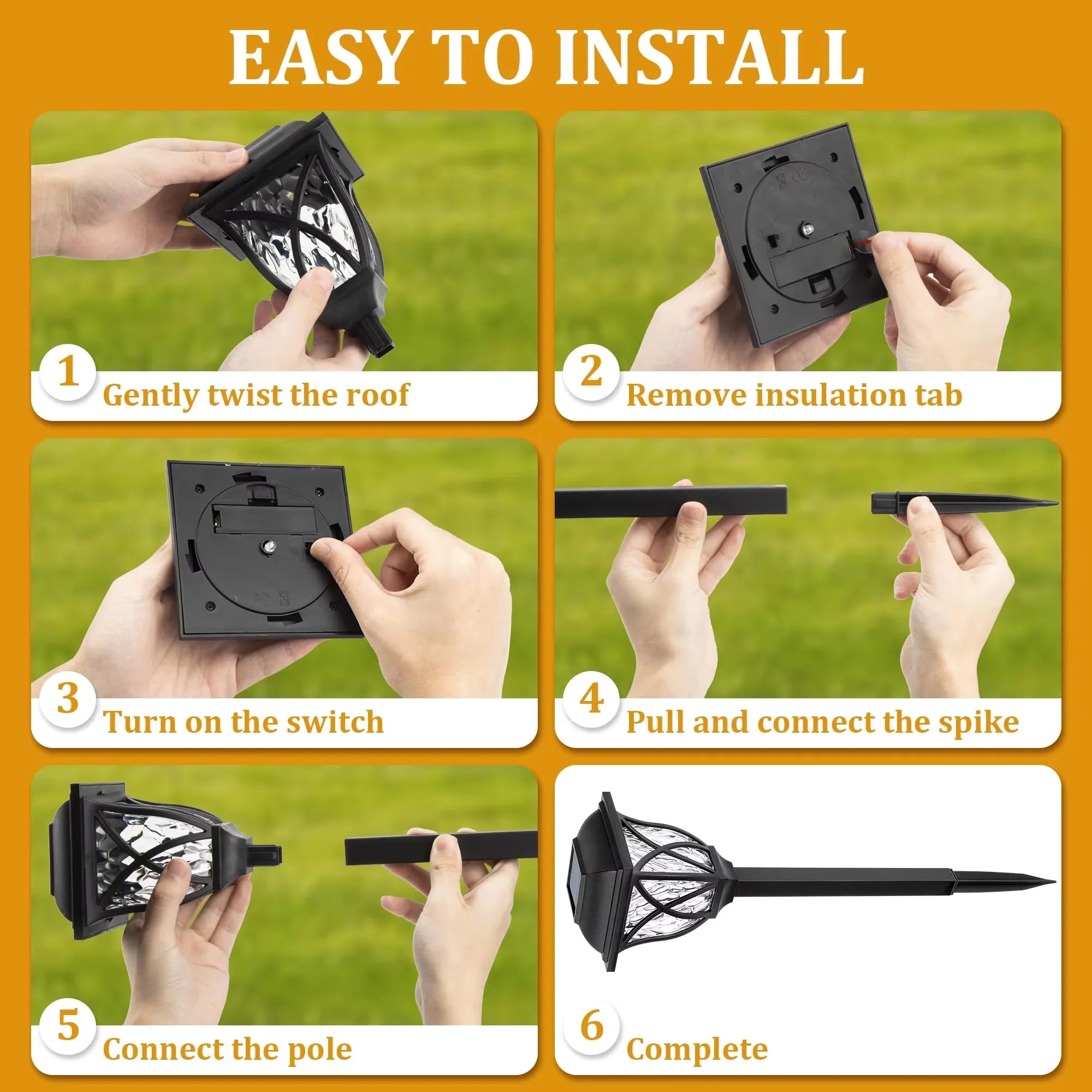 EASY TO INSTALL

1 Gently twist the roof

2 Remove insulation tab

3 Turn on the switch

4 Pull and connect the spike

5 Connect the pole

6 Complete